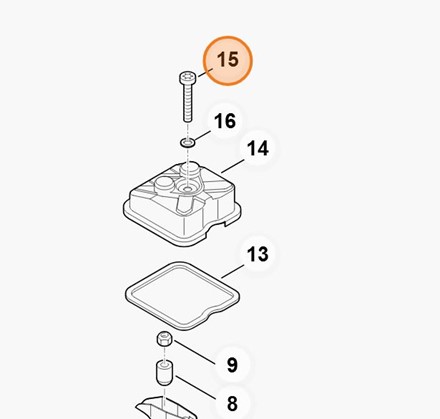 15
16
14
13
9
8