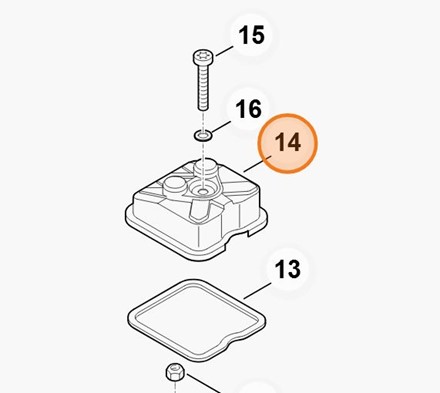 15
16
14
13