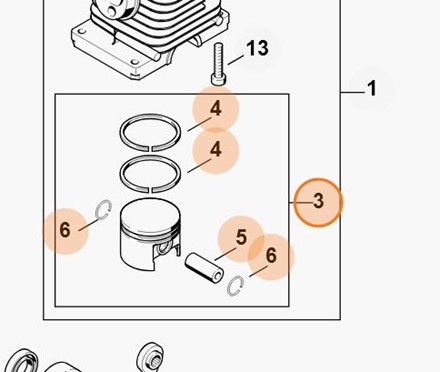 13
1
4
4
3
6
5
6