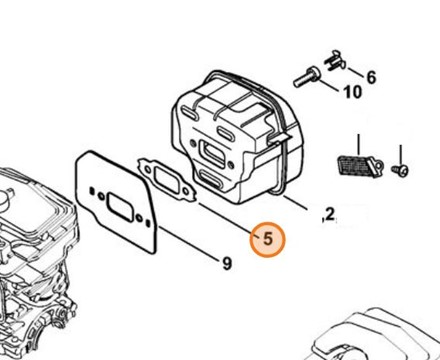 6
10
2
5
9