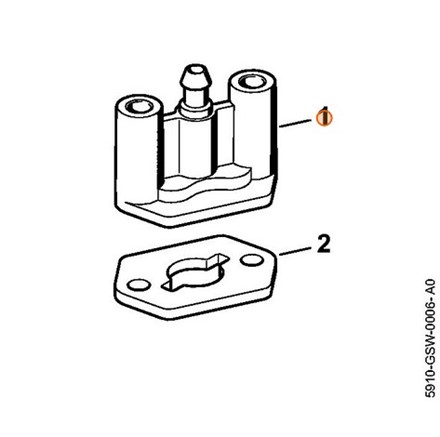 1

2

5910-GSW-0006-A0