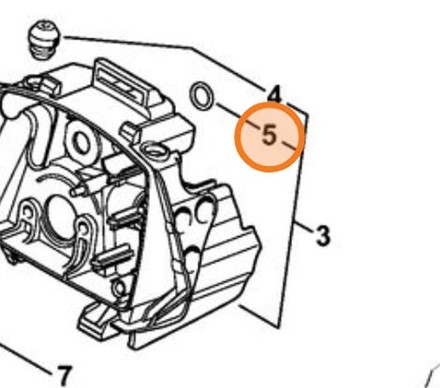 4
5
3
7