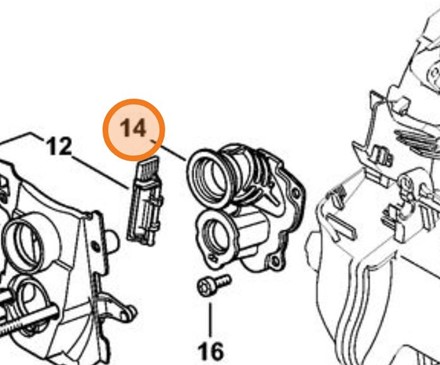 12

14

16