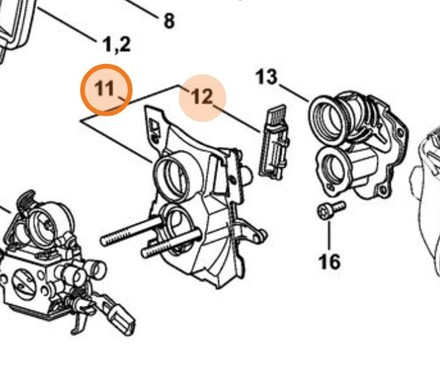 8
1,2
11
12
13
16