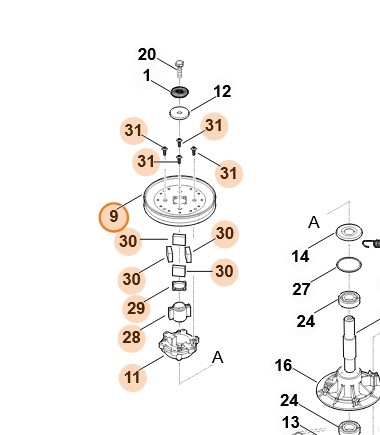 20
1
12
31
31
31
31
9
30
30
30
30
29
28
11
A
A
14
27
24
16
24
13