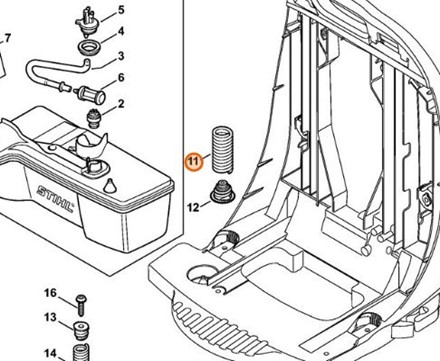 7
5
4
3
6
2
STIHL
11
12
16
13
14