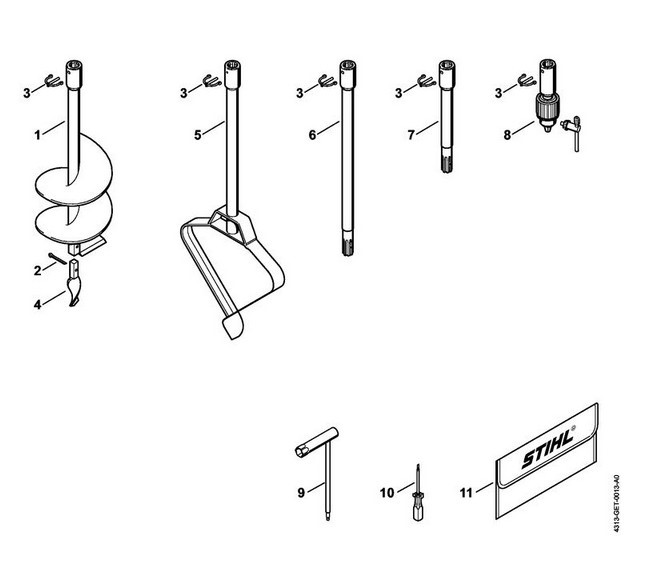 3
1
2
4
3
5
3
6
3
7
3
8
9
10
11
STIHL®
4313-GET-0013-A0