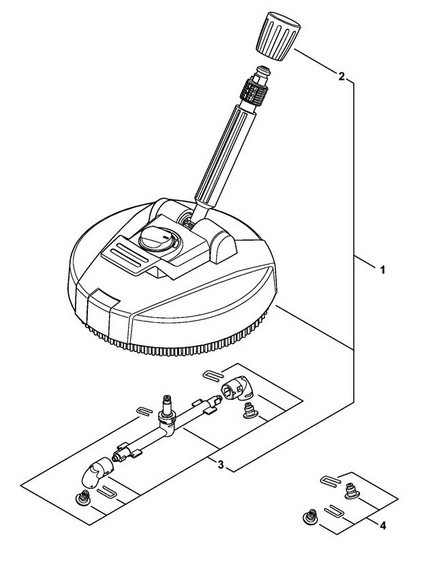 2
1
3
4