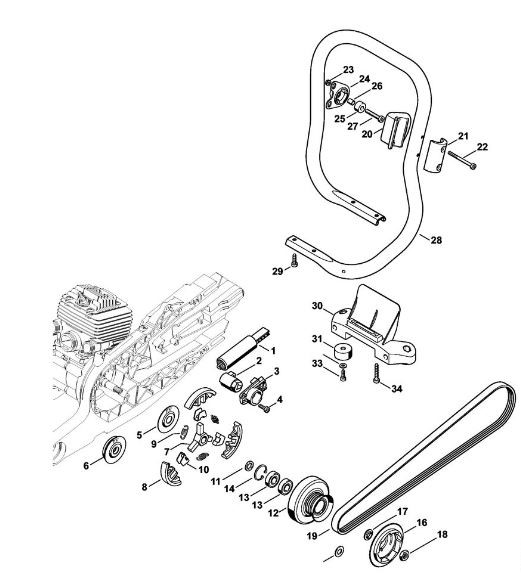 23
24
26
25
27
20
21
22
28
29
30
31
33
34
1
2
3
4
5
9
7
6
10
8
11
14
13
13
12
19
17
16
18