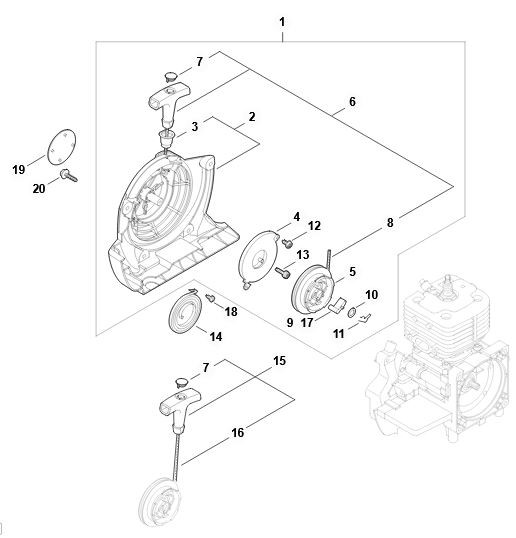 1
7
6
3
2
19
20
4
12
8
13
5
10
18
9
17
11
14
7
15
16