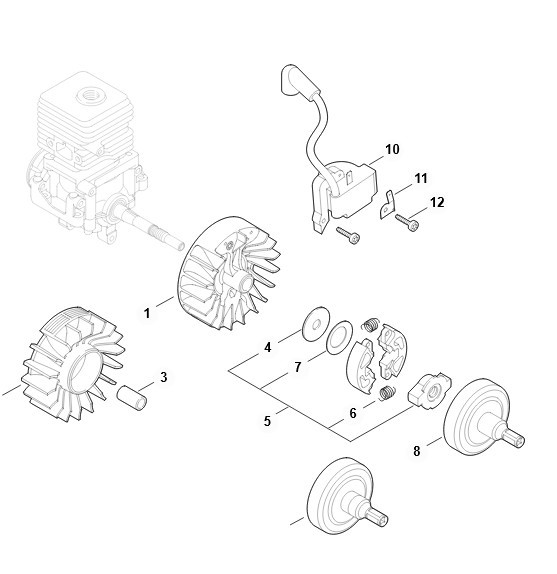 10
11
12
1
4
7
3
5
6
8