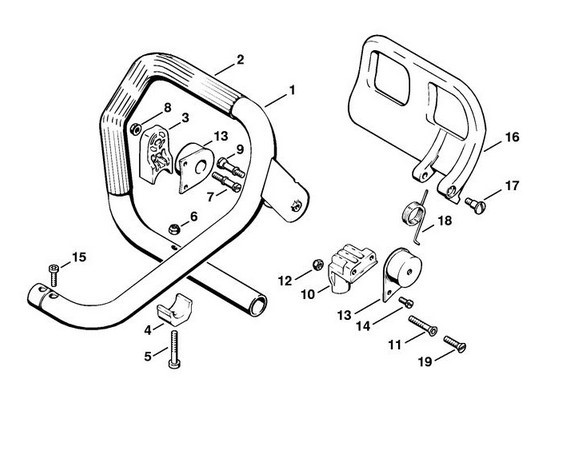 2
1
8
3
13
9
7
6
15
4
5
16
17
18
12
10
13
14
11
19