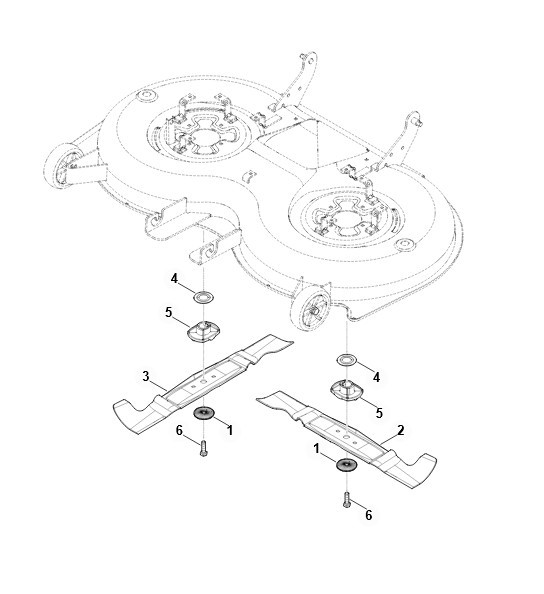 4
5
3
6
1
4
5
2
1
6