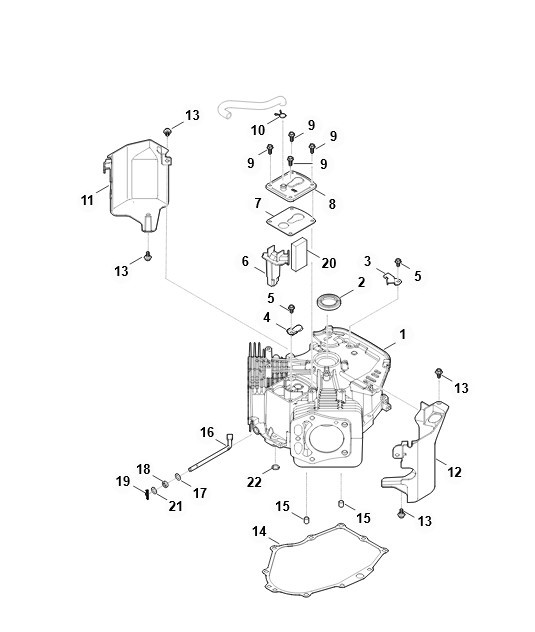 13
10
9
9
9
9
11
8
7
13
6
20
3
5
2
5
4
1
13
16
12
18
19
17
21
22
15
15
13
14