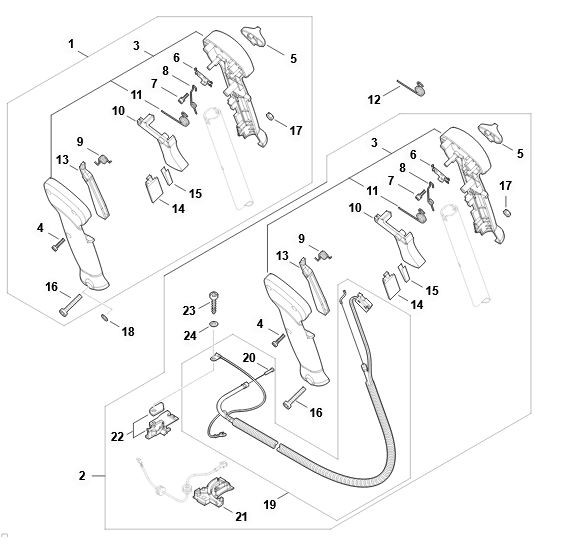 1
3
5
6
8
7
11
10
17
9
13
15
14
4
16
18
12
3
5
6
8
7
17
11
10
9
13
15
14
23
24
4
20
16
22
2
19
21