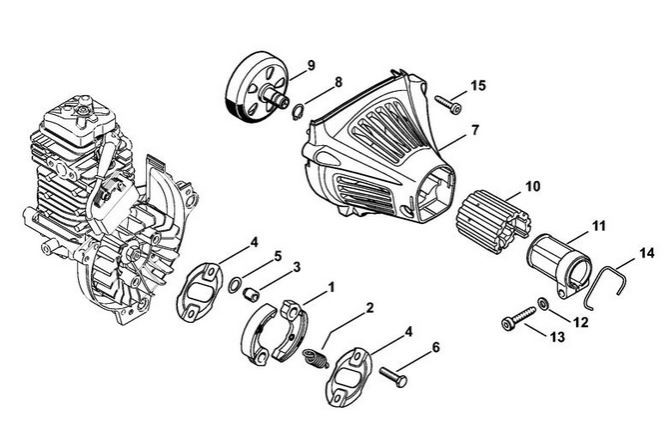 9
8
15
7
10
11
14
4
5
3
1
2
4
6
12
13