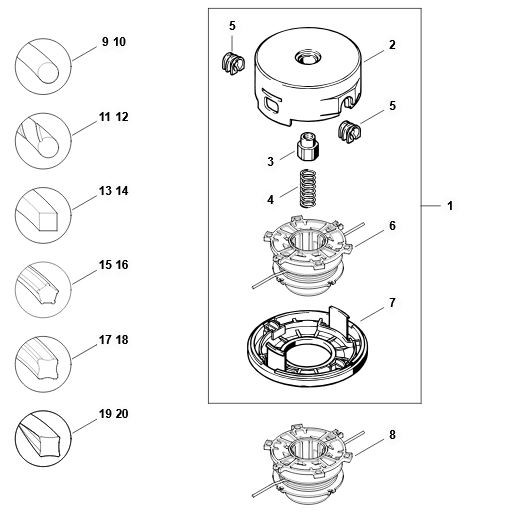 9 10

11 12

13 14

15 16

17 18

19 20

5

2

5

3

4

1

6

7

8