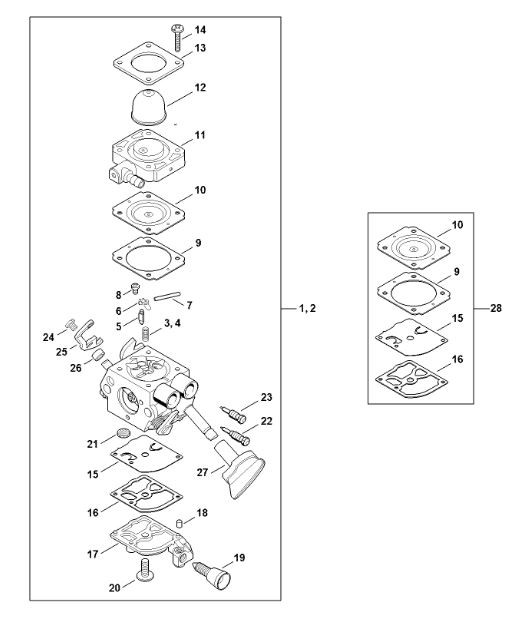 14
13
12
11
10
9
8
7
6
5
3, 4
24
25
26
1, 2
23
22
21
15
27
16
18
17
19
20
10
9
15
16
28