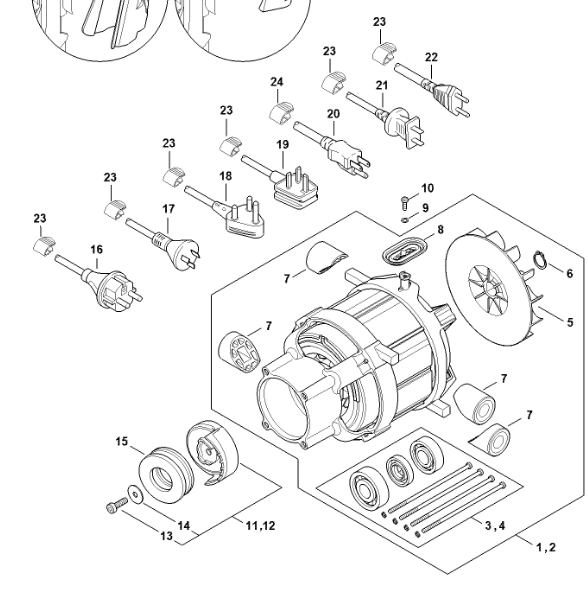 23
22
23
21
24
20
23
19
23
18
23
17
23
16
10
9
8
7
6
5
7
7
7
15
14
13
11,12
3,4
1,2