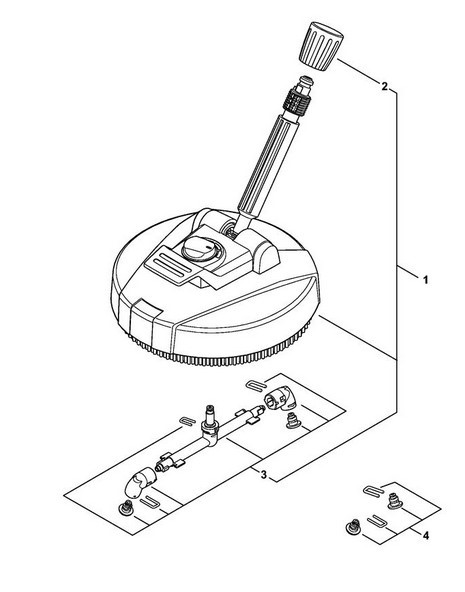 2
1
3
4