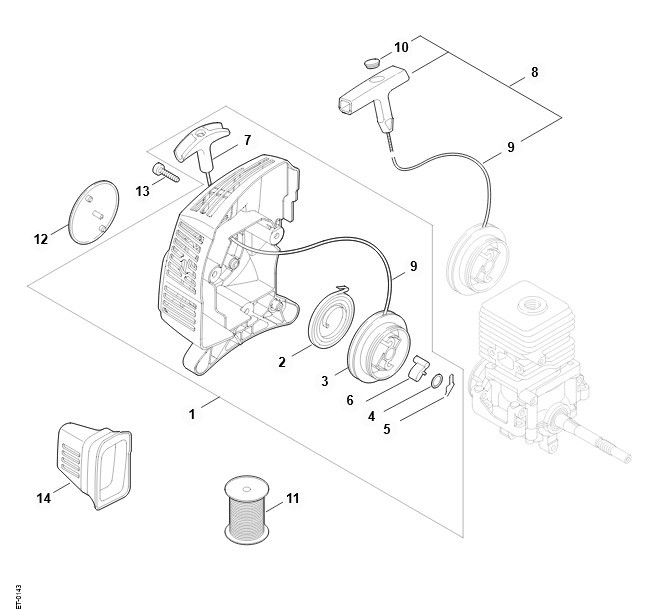 10
8
7
9
13
12
9
2
3
6
4
5
1
14
11
ET-0143