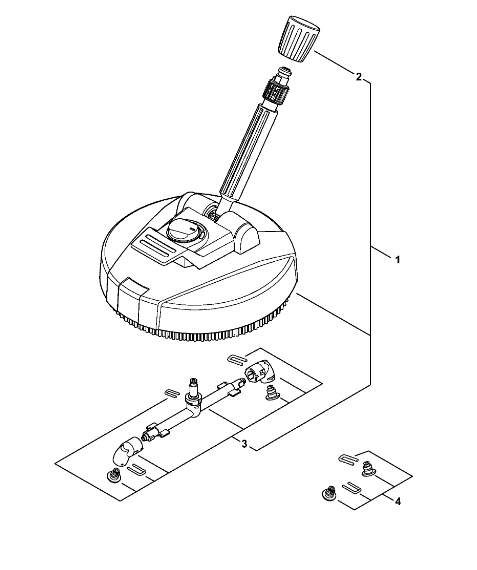 2

1

3

4