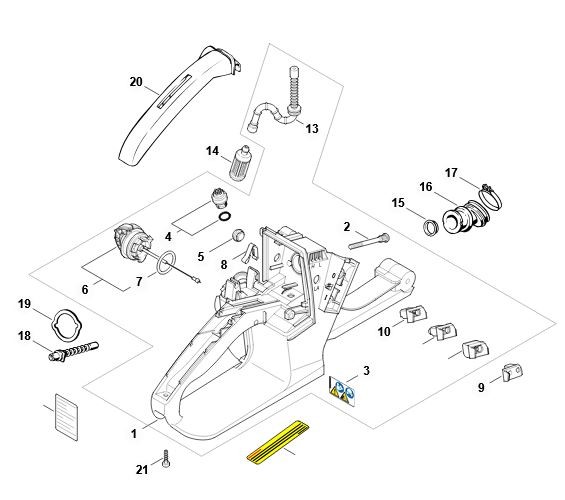 20
13
14
17
16
15
2
4
5
8
6
7
19
18
10
3
9
1
21