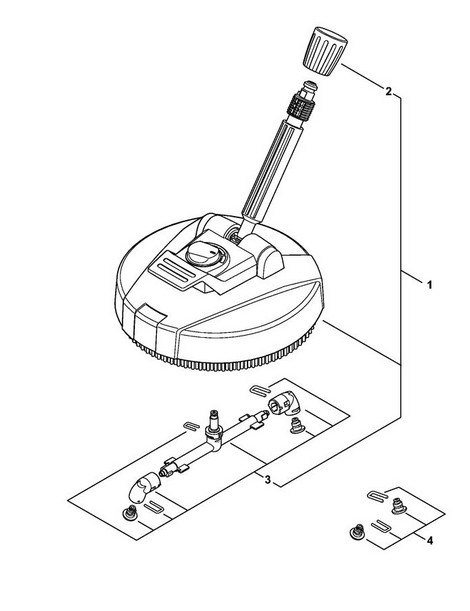 2
1
3
4