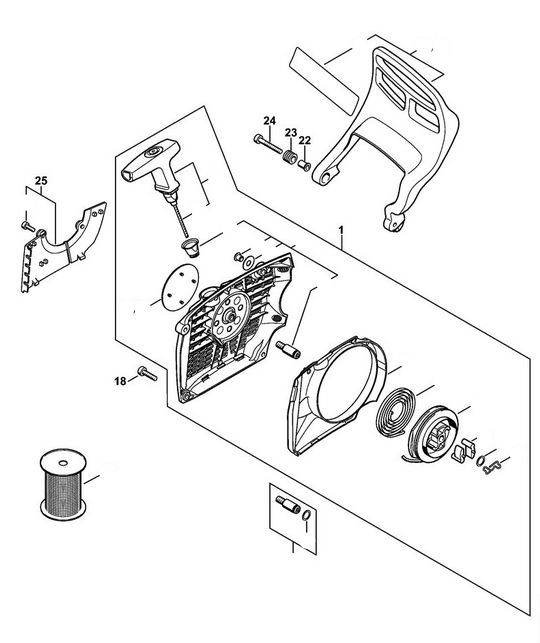 24
23
22
25
1
18