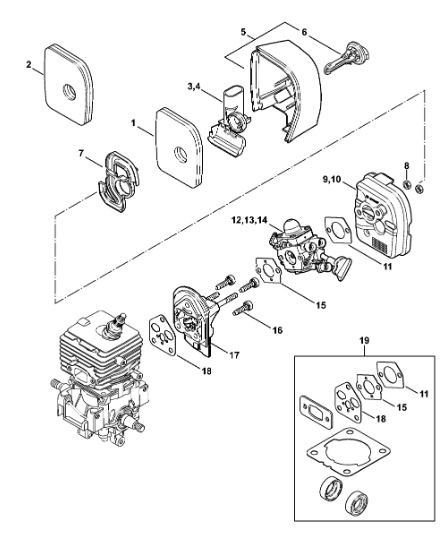 5
6
2
3,4
1
7
8
9,10
12,13,14
11
15
16
17
18
19
11
15
18