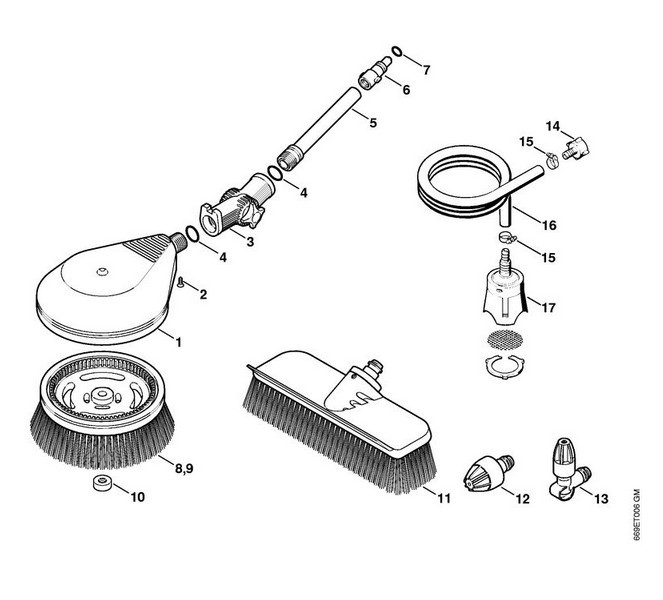 7
6
5
14
15
4
16
3
4
15
2
17
1
8,9
10
11
12
13
669ET006 GM