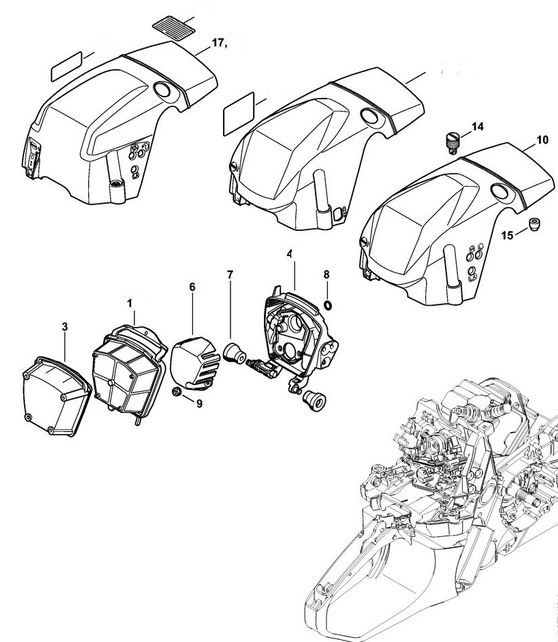 17,
14
10
15
4
7
8
6
1
3
9