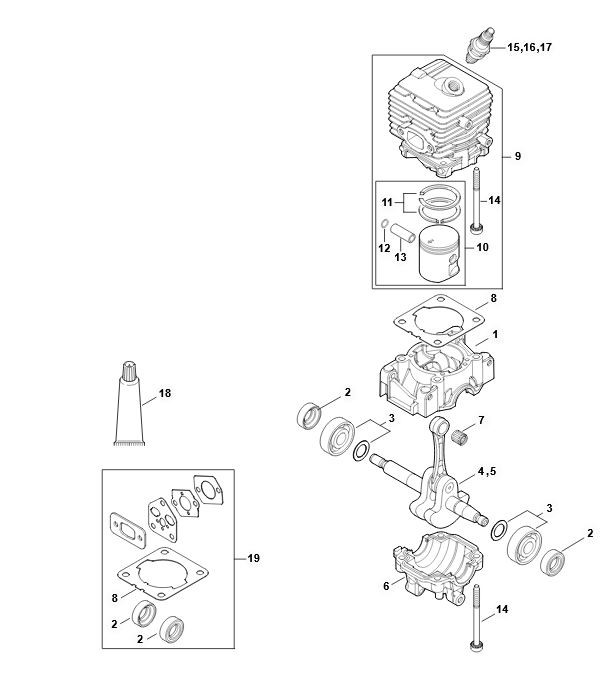 15,16,17

9

11

14

12

13

10

8

1

18

2

3

7

4,5

3

2

19

6

8

2

2

14