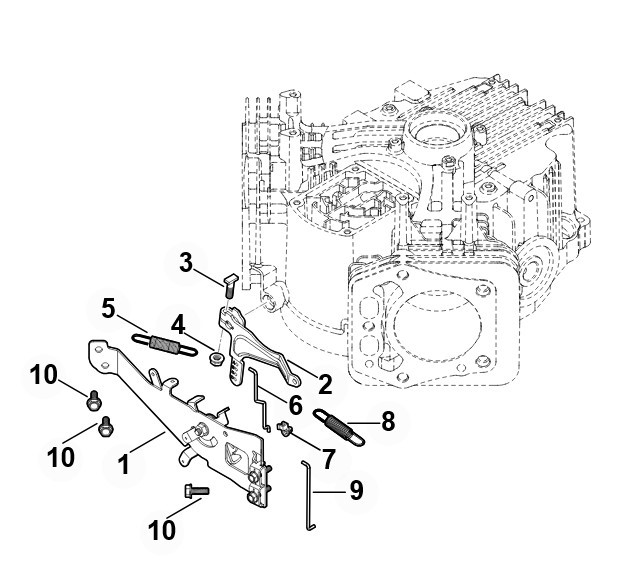 3
5
4
10
2
6
8
10
1
7
9
10