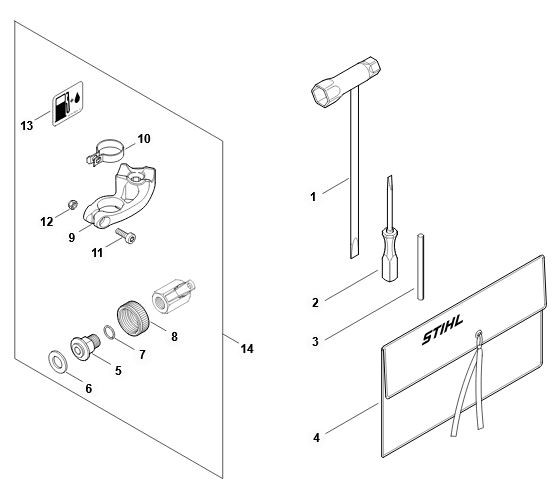 13
10
12
9
11
8
7
5
6
14
1
2
3
STIHL
4