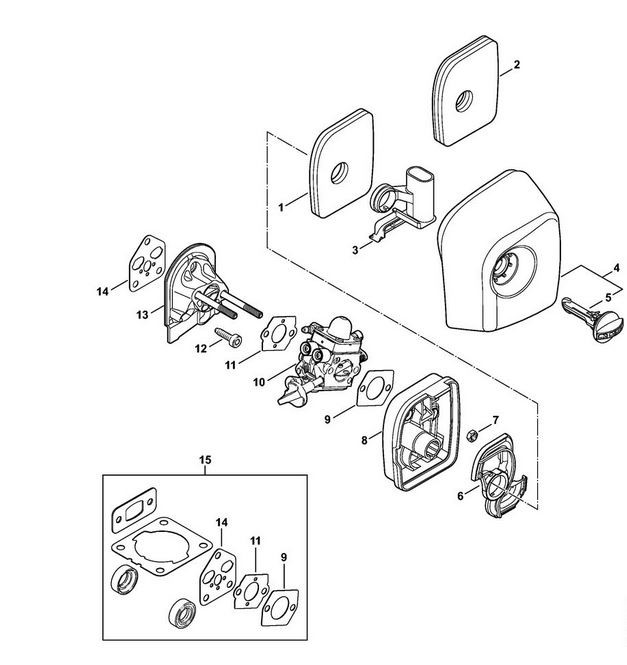 2
1
3
4
5
14
13
12
11
10
9
8
7
6
15
14
11
9