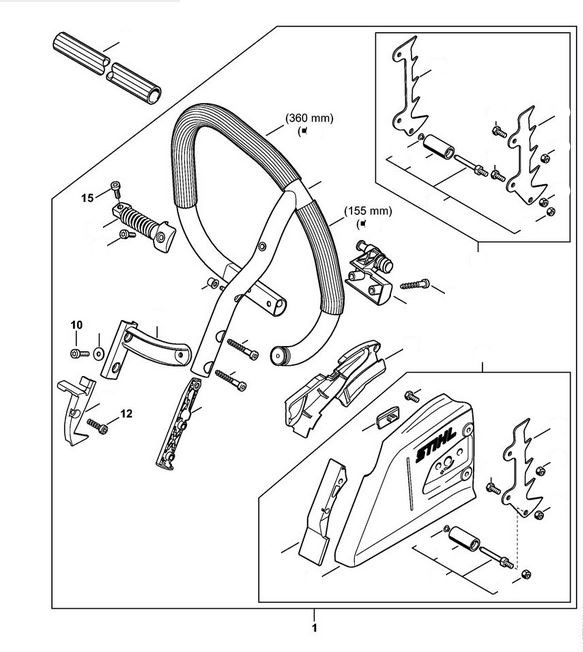 (360 mm)

15

(155 mm)

10

12

STIHL

1