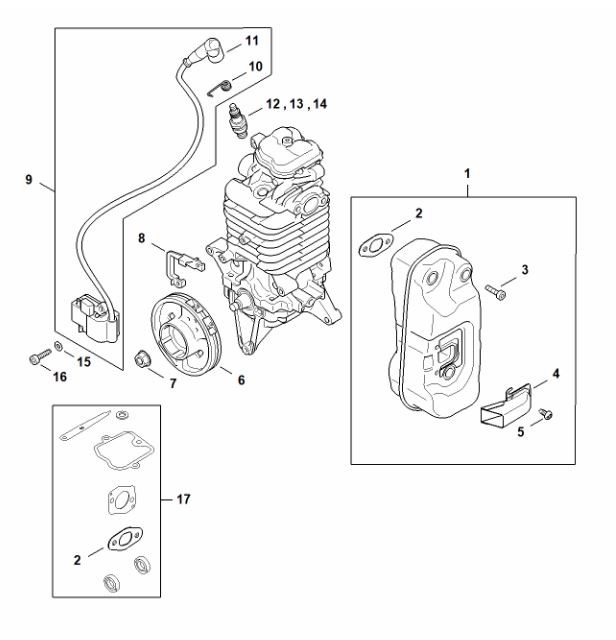 11
10
12 , 13 , 14
9
1
2
3
8
4
5
15
16
7
6
17
2