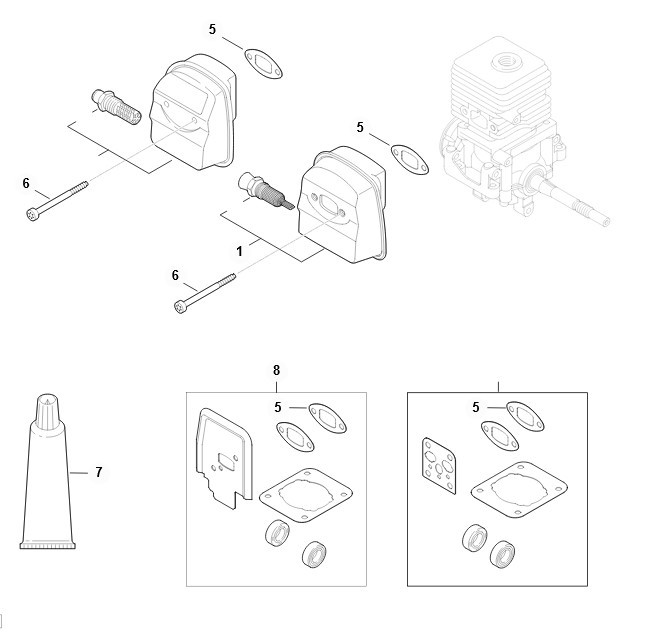 5
5
6
1
6
8
5
5
7