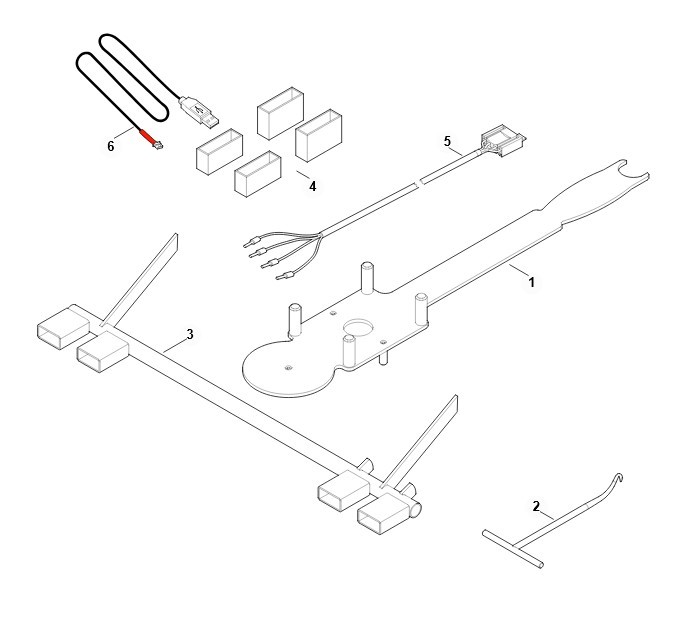 6
4
5
1
3
2