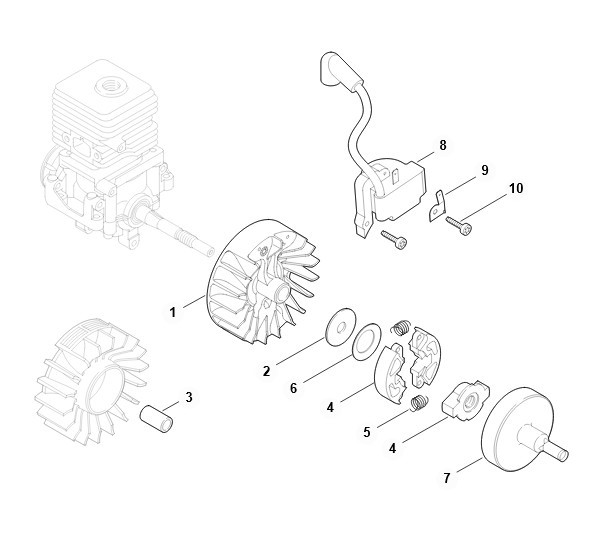 8
9
10
1
2
6
4
3
5
4
7